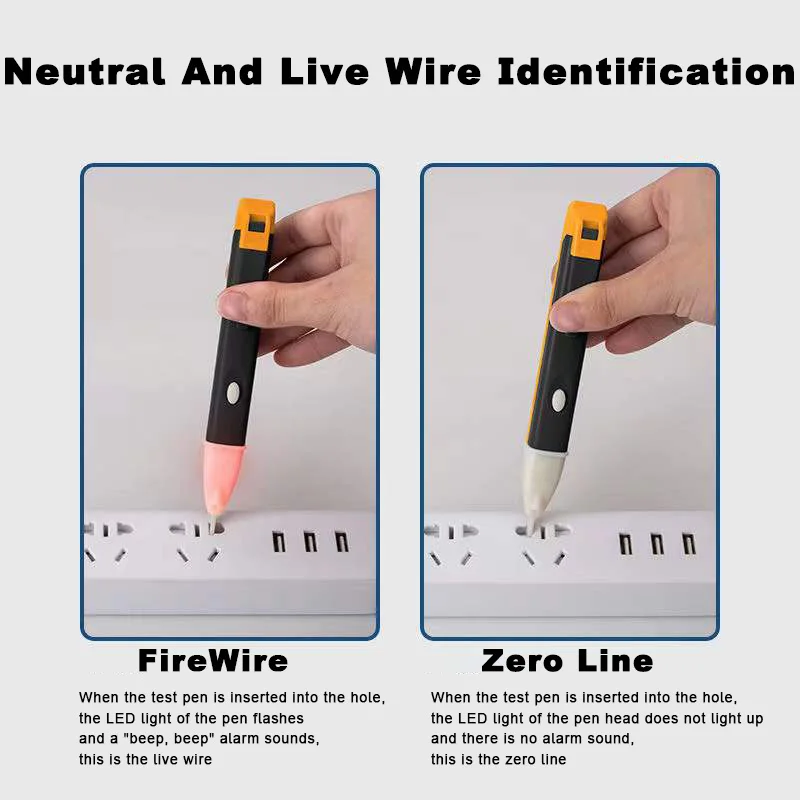 Neutral And Live Wire Identification

FireWire

When the test pen is inserted into the hole, the LED light of the pen flashes and a "beep, beep" alarm sounds, this is the live wire

Zero Line

When the test pen is inserted into the hole, the LED light of the pen head does not light up and there is no alarm sound, this is the zero line