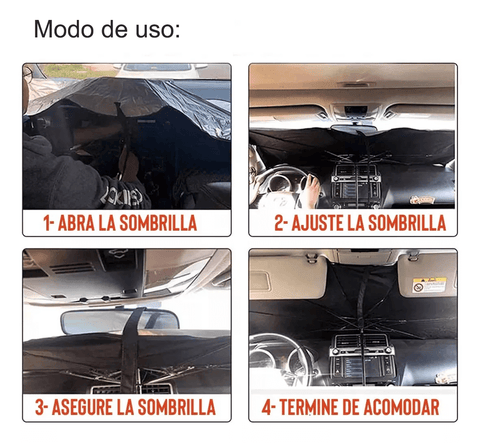 Modo de uso:

1- ABRA LA SOMBRILLA

2- AJUSTE LA SOMBRILLA

3- ASEGURE LA SOMBRILLA

4- TERMINE DE ACOMODAR